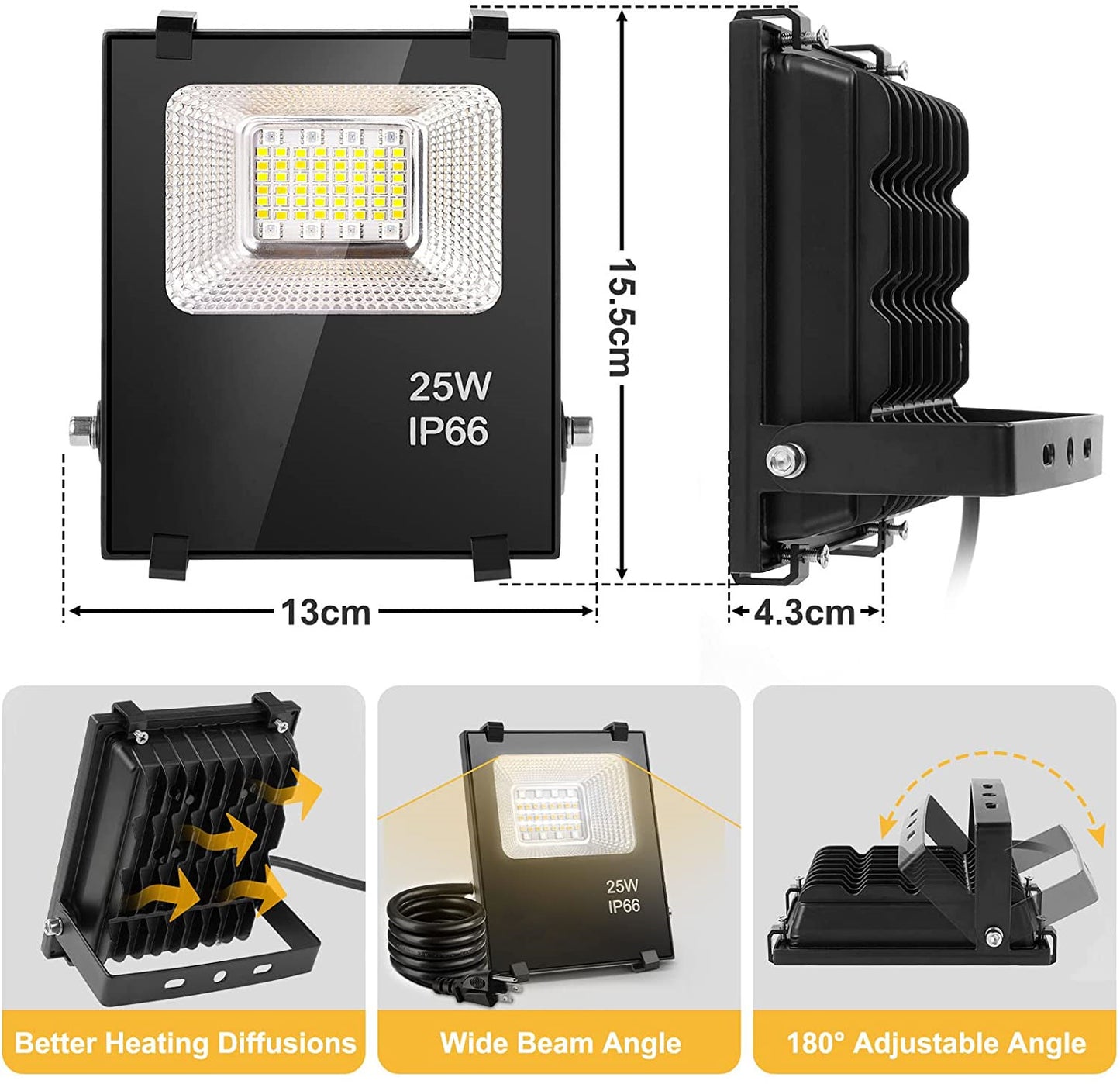 25W
IP66

15.5cm

13cm

4.3cm

25W
IP66

Better Heating Diffusions

Wide Beam Angle

180° Adjustable Angle